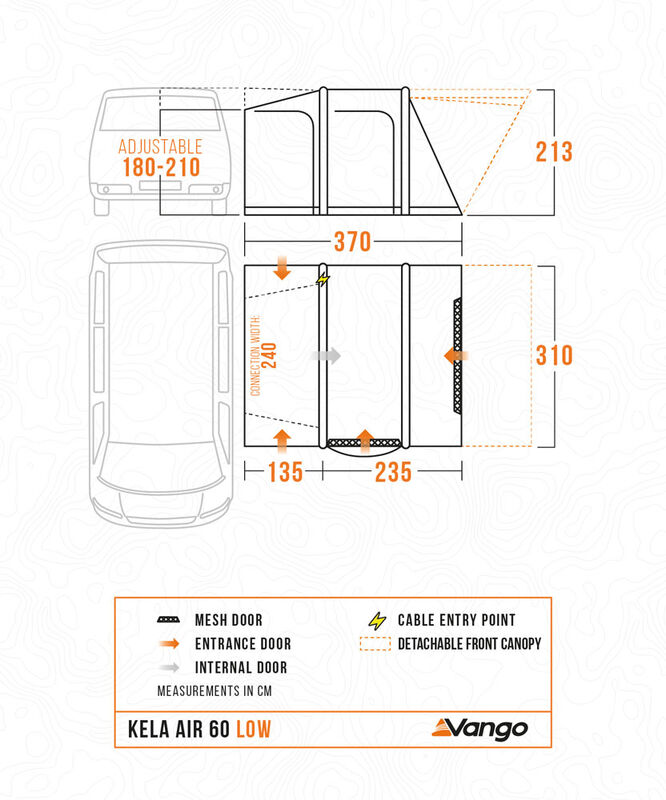 ADJUSTABLE
180-210

213

370

CONNECTION WIDTH:
240

310

135

235

MESH DOOR
ENTRANCE DOOR
INTERNAL DOOR
CABLE ENTRY POINT
DETACHABLE FRONT CANOPY
MEASUREMENTS IN CM

KELA AIR 60 LOW

Vango