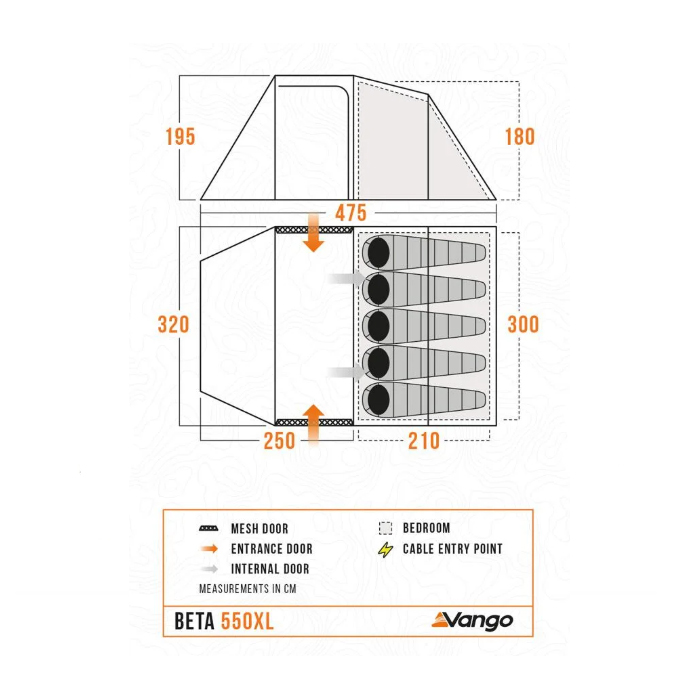 195

180

475

320

300

250

210

MESH DOOR

ENTRANCE DOOR

INTERNAL DOOR

BEDROOM

CABLE ENTRY POINT

MEASUREMENTS IN CM

BETA 550XL

Vango