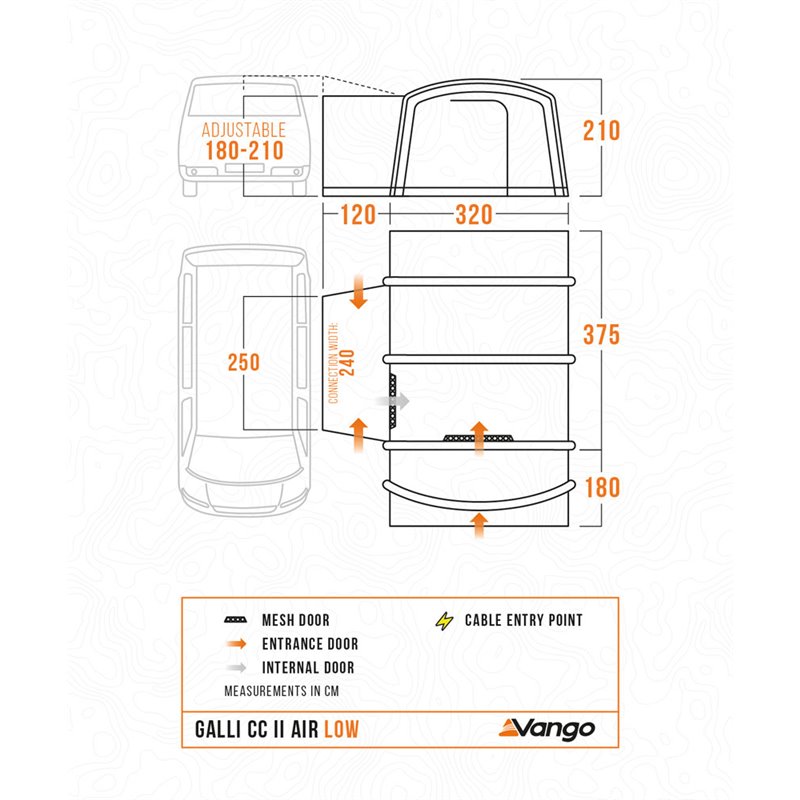 ADJUSTABLE
180-210

210

120 320

250

CONNECTION WIDTH:
240

375

180

MESH DOOR
ENTRANCE DOOR
INTERNAL DOOR
CABLE ENTRY POINT
MEASUREMENTS IN CM

GALLI CC II AIR LOW
Vango