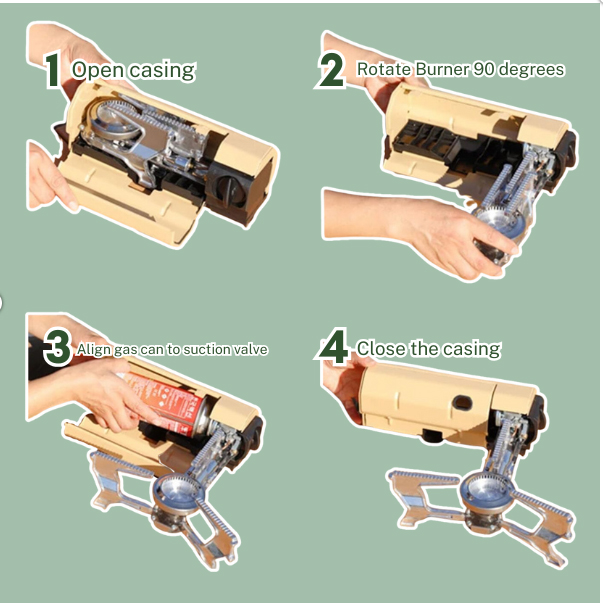 1 Open casing

2 Rotate Burner 90 degrees

3 Align gas can to suction valve

4 Close the casing